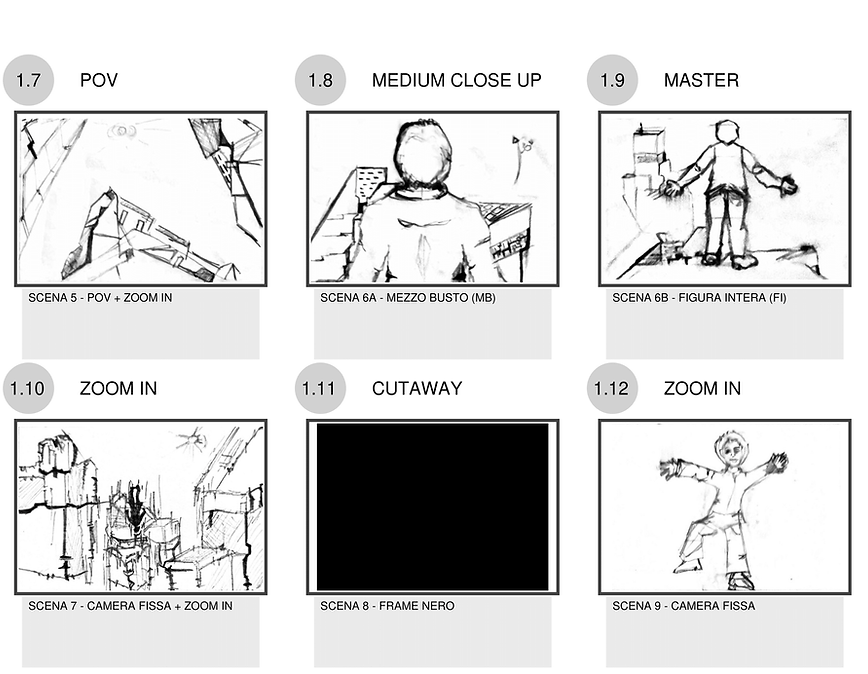 1.7 POV

SCENA 5 - POV + ZOOM IN

1.8 MEDIUM CLOSE UP

SCENA 6A - MEZZO BUSTO (MB)

1.9 MASTER

SCENA 6B - FIGURA INTERA (FI)

1.10 ZOOM IN

SCENA 7 - CAMERA FISSA + ZOOM IN

1.11 CUTAWAY

SCENA 8 - FRAME NERO

1.12 ZOOM IN

SCENA 9 - CAMERA FISSA